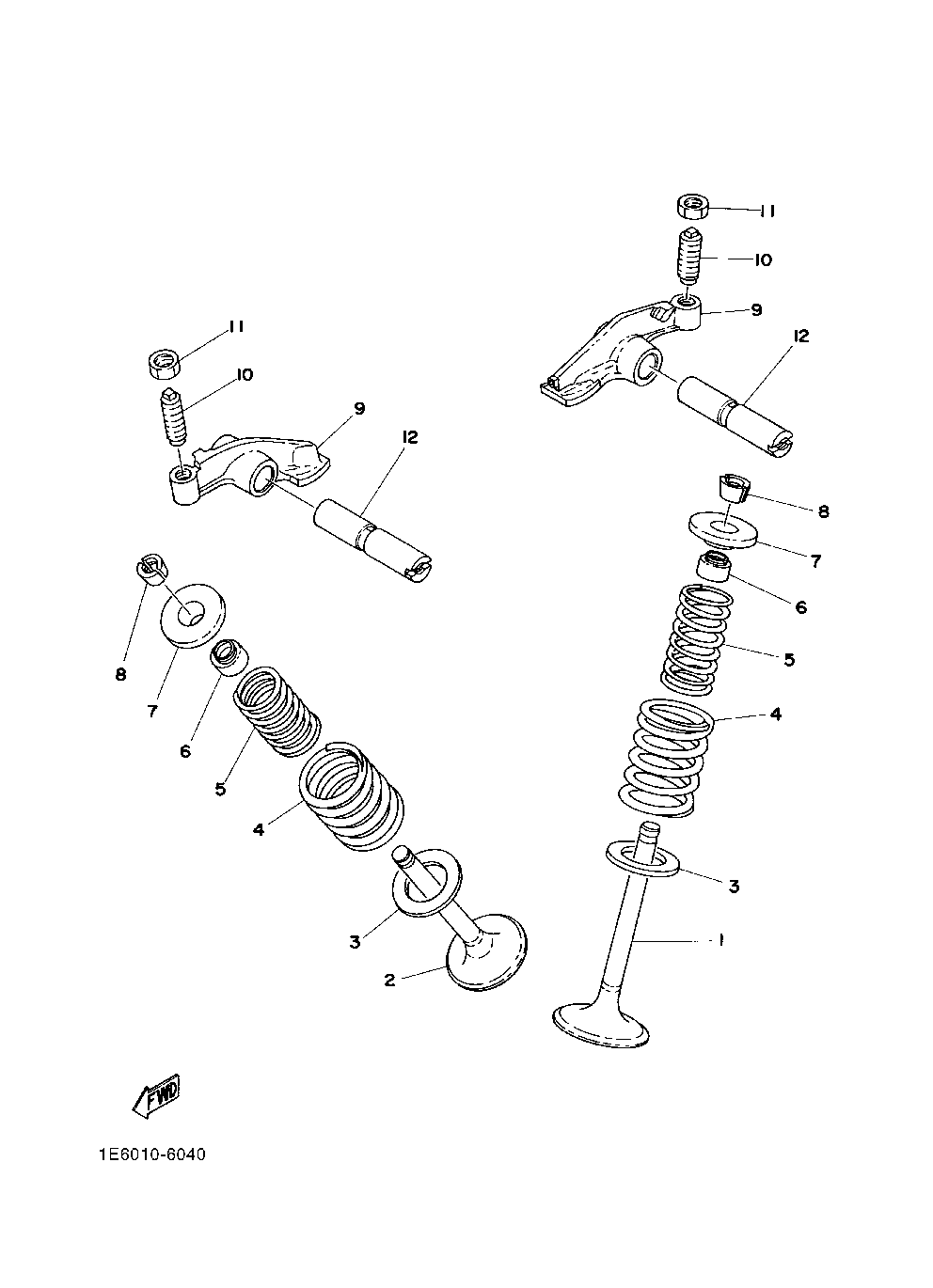 11
10
9
12
11
10
9
12
8
7
6
5
4
3
1
8
7
6
5
4
3
2
FWD
1E6010-6040