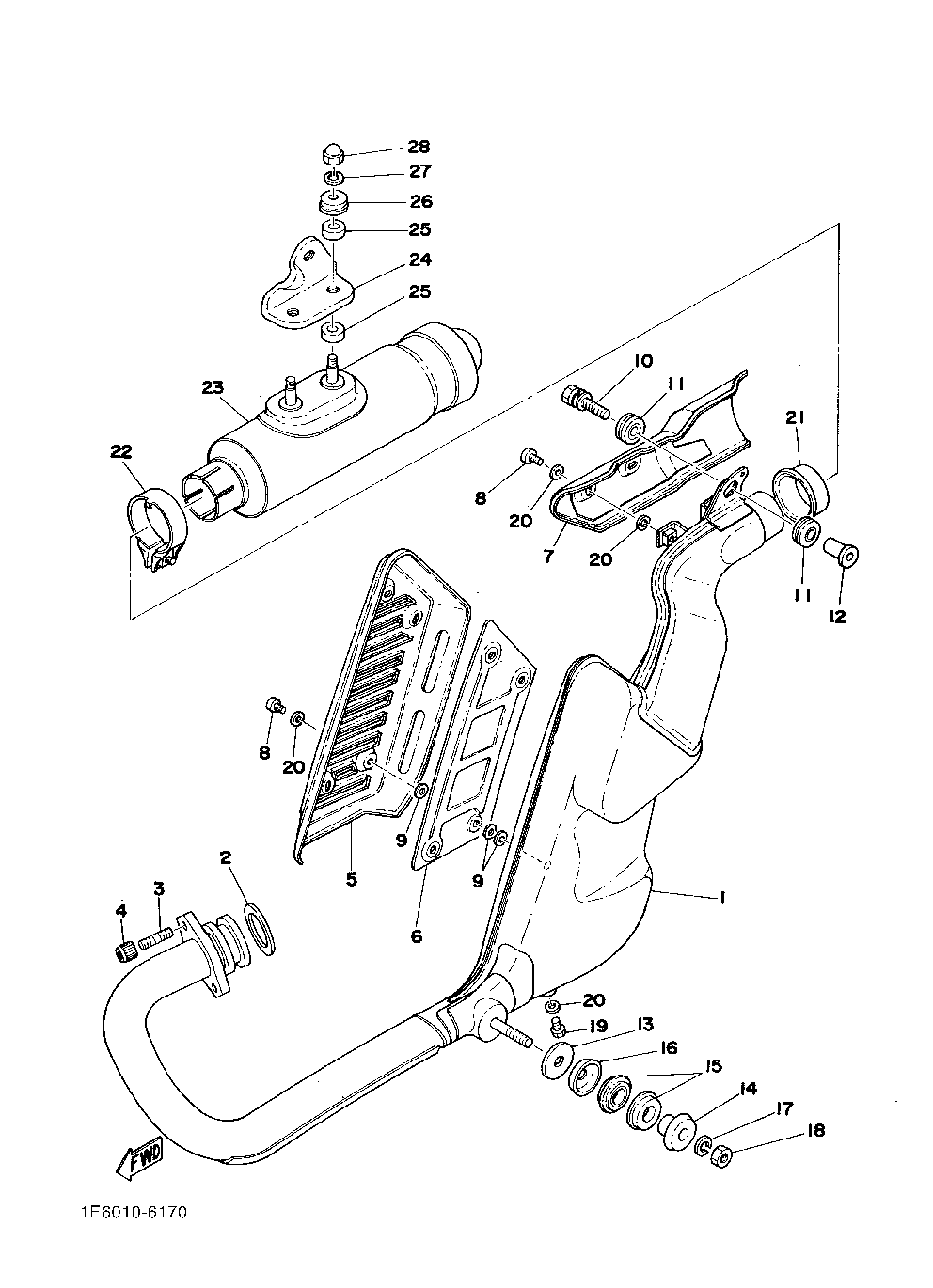 28
27
26
25
24
25
23
22
10
11
21
8
20
7
20
11
12
8
20
9
5
9
6
2
3
4
1
20
19
13
16
15
14
17
18
FWD
1E6010-6170